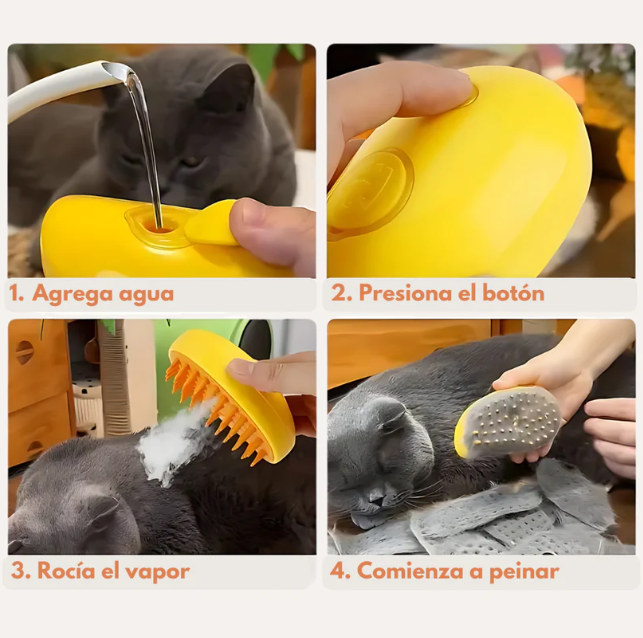 1. Agrega agua

2. Presiona el botón

3. Rocía el vapor

4. Comienza a peinar